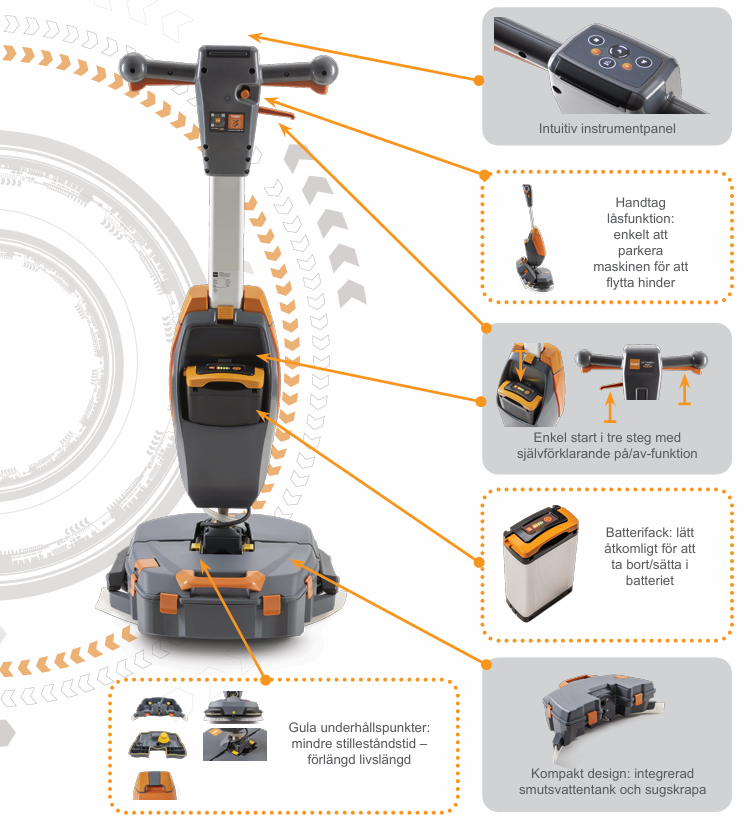 Intuitiv instrumentpanel

Handtag låsfunktion: enkelt att parkera maskinen för att flytta hinder

Enkel start i tre steg med självförklarande på/av-funktion

Batterifack: lätt åtkomligt för att ta bort/sätta i batteriet

Kompakt design: integrerad smutsvattentank och sugskrapa

Gula underhållspunkter: mindre stilleståndstid – förlängd livslängd